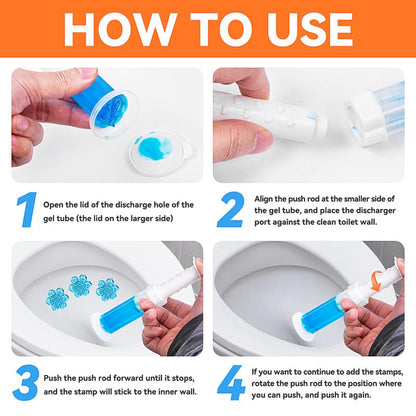 HOW TO USE

1 Open the lid of the discharge hole of the gel tube (the lid on the larger side)

2 Align the push rod at the smaller side of the gel tube, and place the discharger port against the clean toilet wall.

3 Push the push rod forward until it stops, and the stamp will stick to the inner wall.

4 If you want to continue to add the stamps, rotate the push rod to the position where you can push, and push it again.